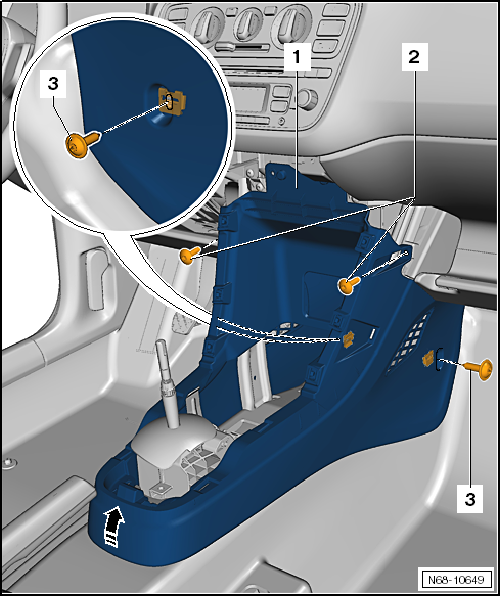 3
1
2
3
N68-10649